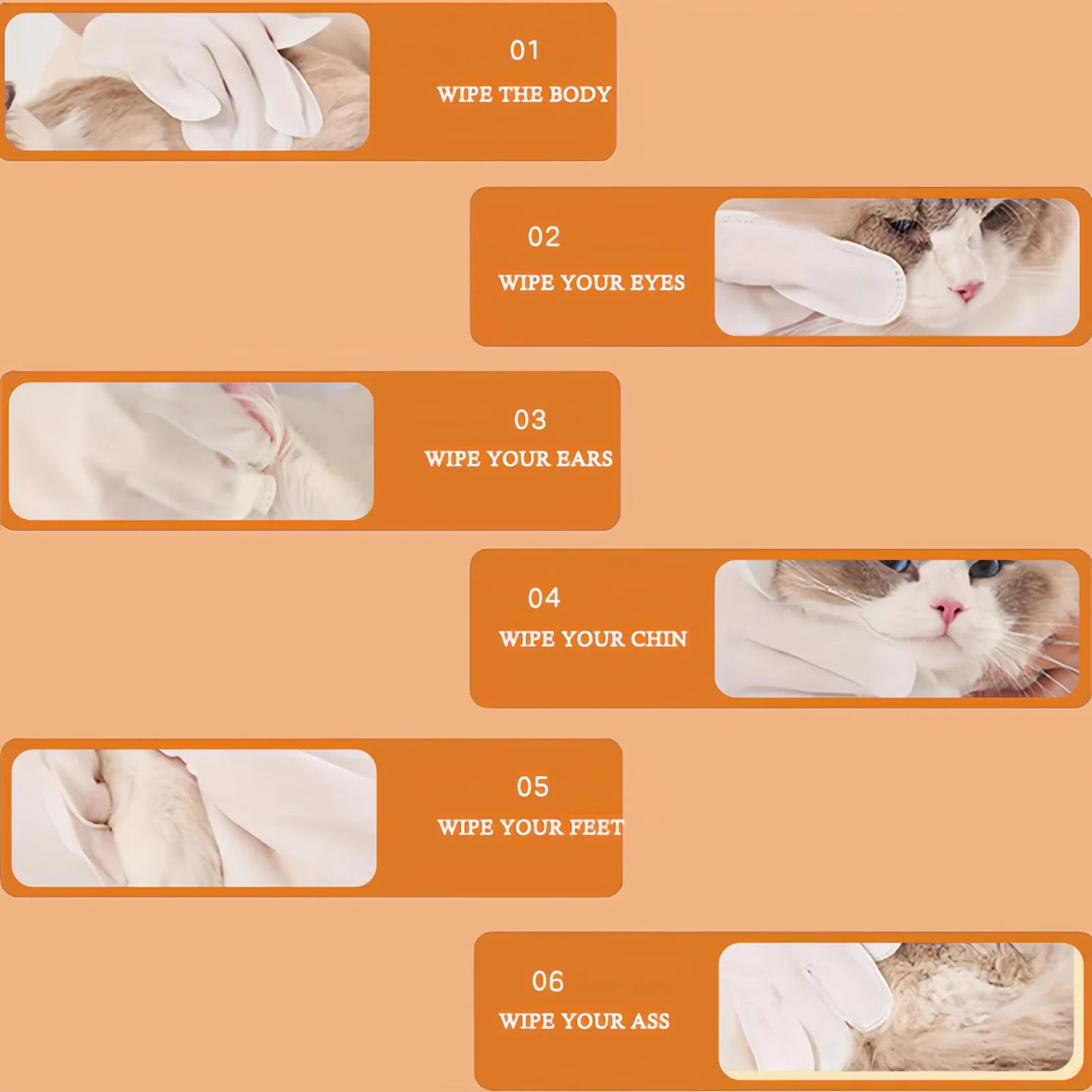 01
WIPE THE BODY

02
WIPE YOUR EYES

03
WIPE YOUR EARS

04
WIPE YOUR CHIN

05
WIPE YOUR FEET

06
WIPE YOUR ASS